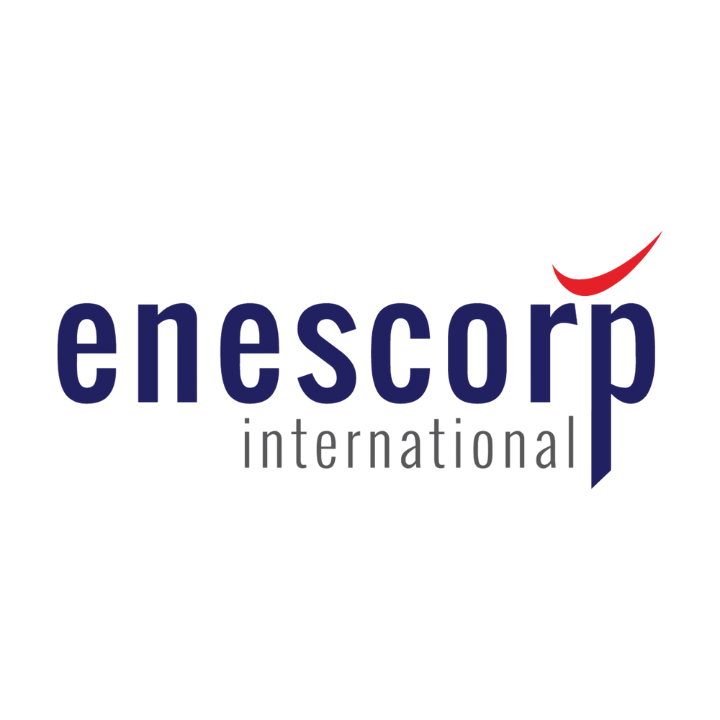 enescorp
international